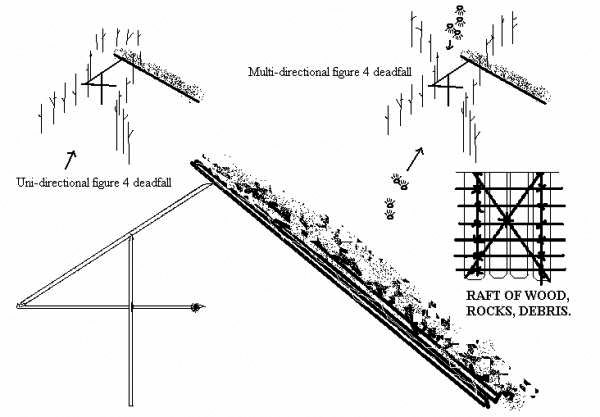 Multi-directional figure 4 deadfall

Uni-directional figure 4 deadfall

RAFT OF WOOD, ROCKS, DEBRIS.