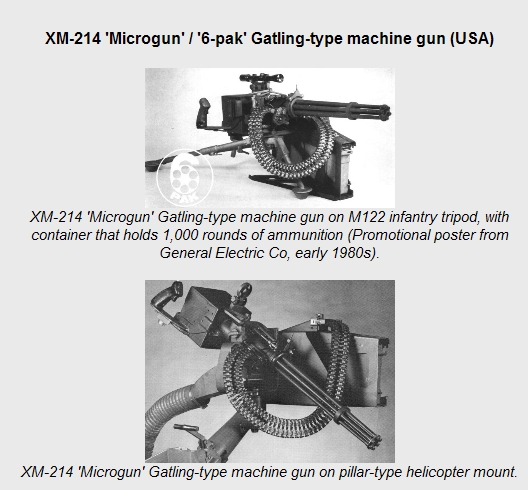 XM-214 'Microgun' / '6-pak' Gatling-type machine gun (USA)

6 PAK

XM-214 'Microgun' Gatling-type machine gun on M122 infantry tripod, with container that holds 1,000 rounds of ammunition (Promotional poster from General Electric Co, early 1980s).

XM-214 'Microgun' Gatling-type machine gun on pillar-type helicopter mount.